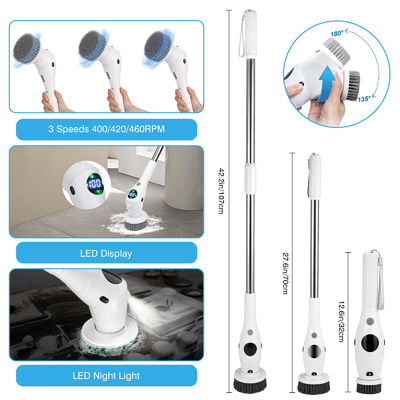 3 Speeds 400/420/460RPM

100

LED Display

LED Night Light

42.2in/107cm

180°

135°

27.6in/70cm

12.6in/32cm